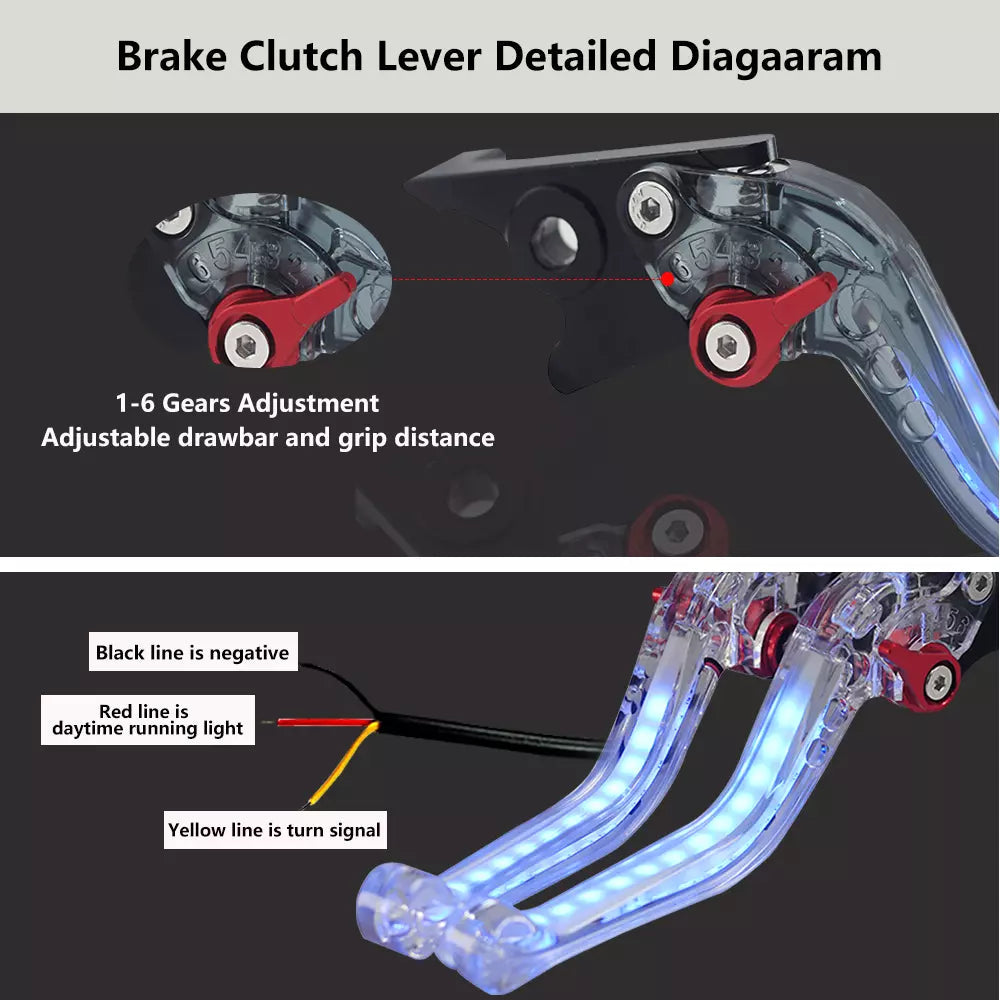 Brake Clutch Lever Detailed Diagaaram

1-6 Gears Adjustment
Adjustable drawbar and grip distance

Black line is negative

Red line is
daytime running light

Yellow line is turn signal